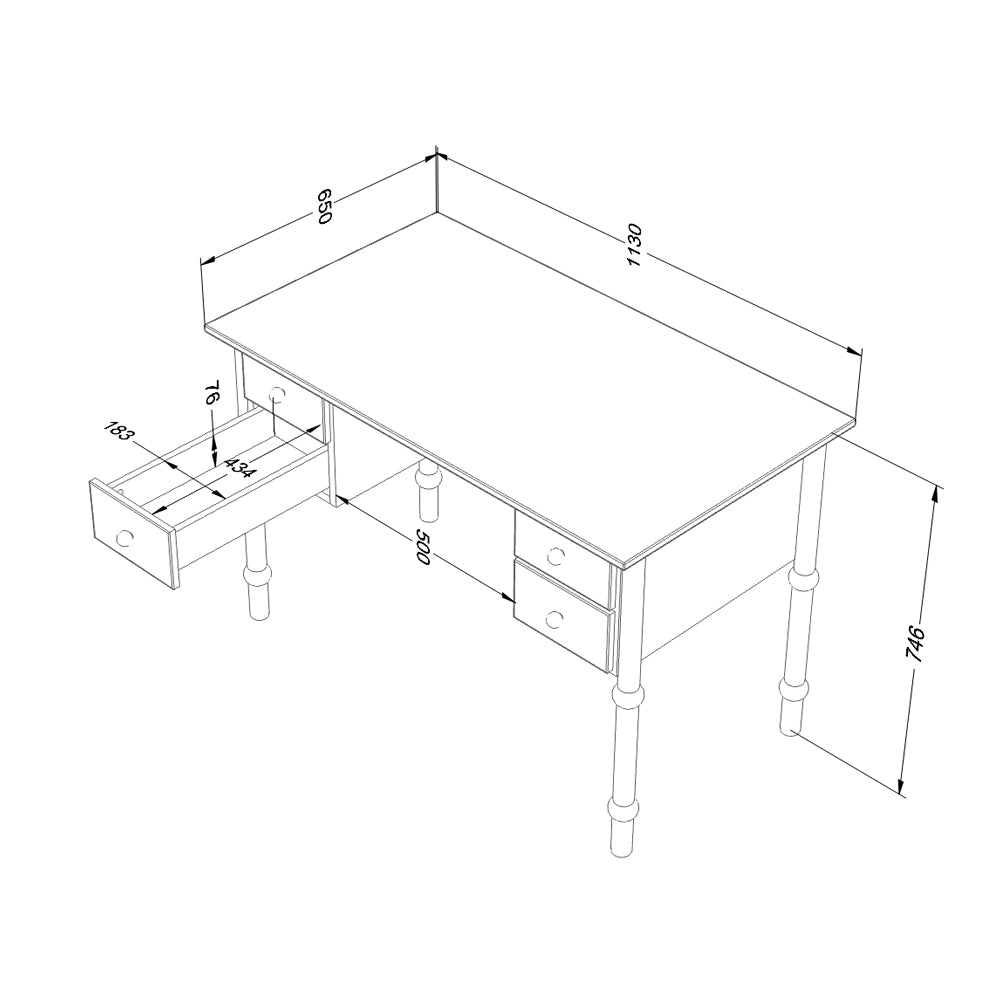 650
1130
76
183
434
500
746